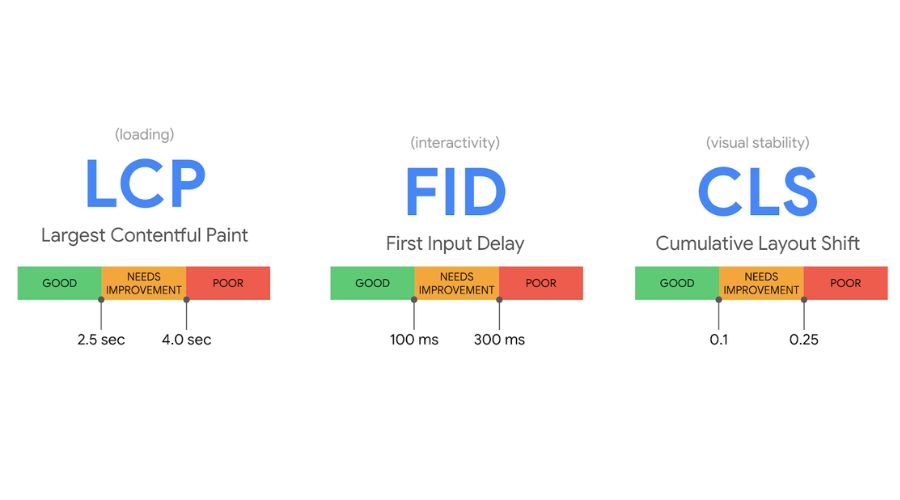 (loading)
LCP
Largest Contentful Paint

GOOD
NEEDS IMPROVEMENT
POOR

2.5 sec
4.0 sec

(interactivity)
FID
First Input Delay

GOOD
NEEDS IMPROVEMENT
POOR

100 ms
300 ms

(visual stability)
CLS
Cumulative Layout Shift

GOOD
NEEDS IMPROVEMENT
POOR

0.1
0.25